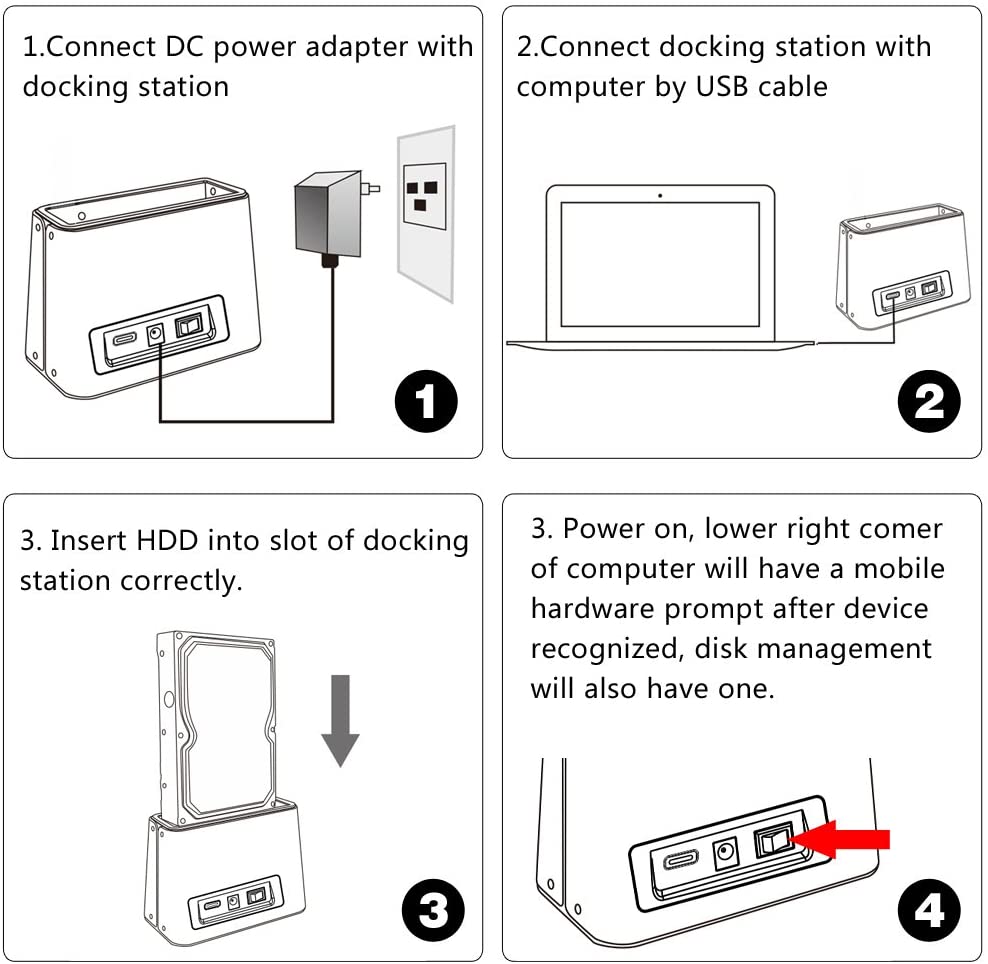 1.Connect DC power adapter with docking station

1

2.Connect docking station with computer by USB cable

2

3. Insert HDD into slot of docking station correctly.

3

3. Power on, lower right comer of computer will have a mobile hardware prompt after device recognized, disk management will also have one.

4